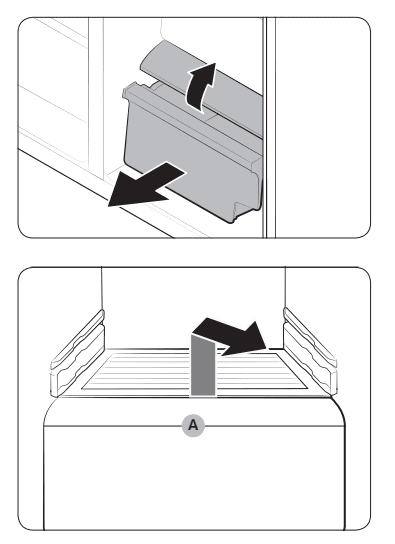 A