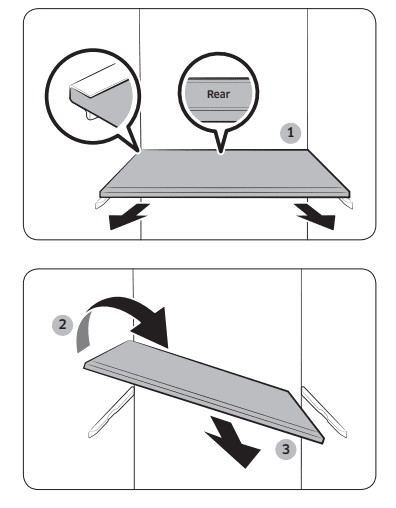 Rear

1

2

3