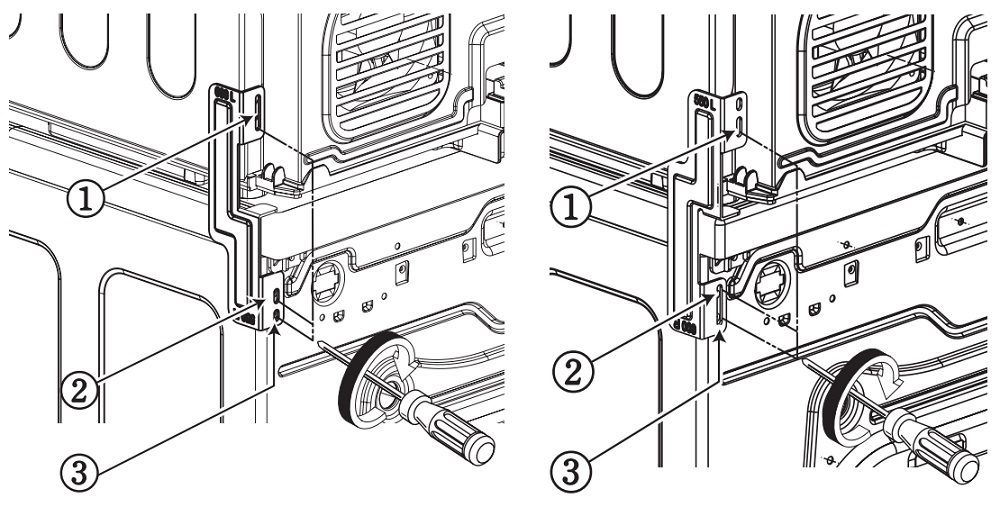 ①
②
③
①
②
③