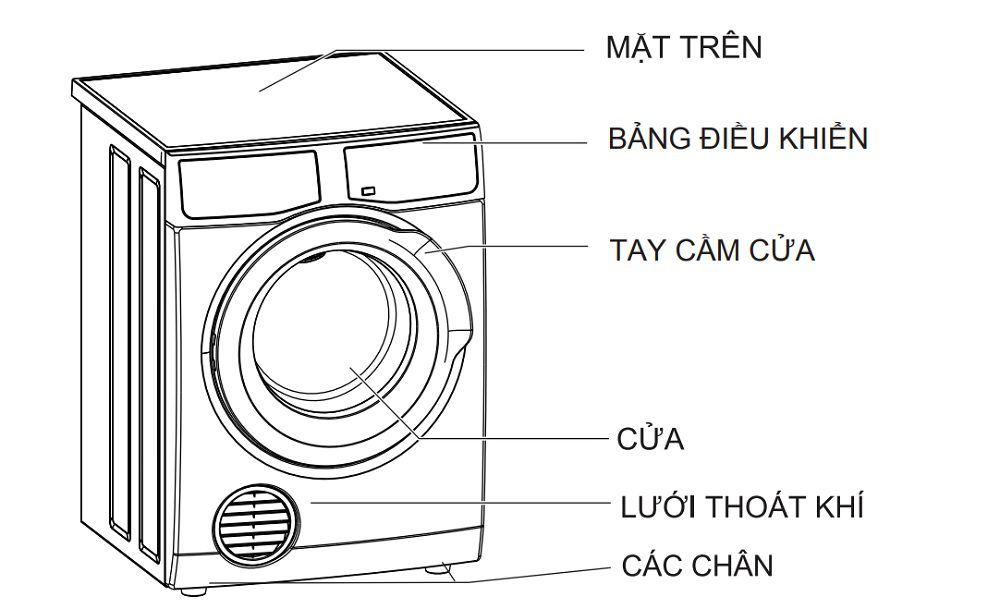 MẶT TRÊN

BẢNG ĐIỀU KHIỂN

TAY CẦM CỬA

CỬA

LƯỚI THOÁT KHÍ

CÁC CHÂN